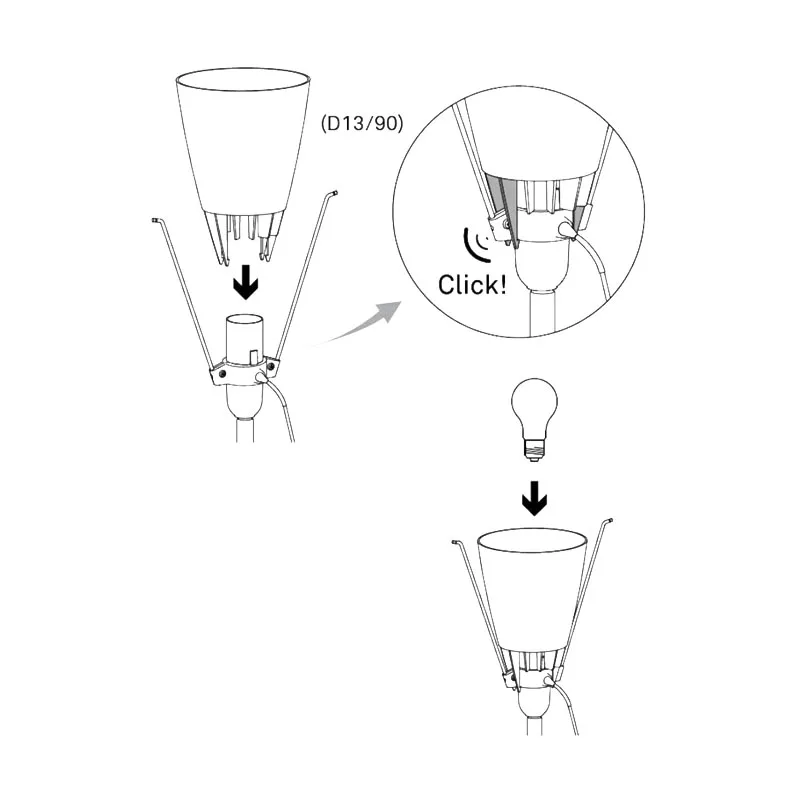 (D13/90)

Click!